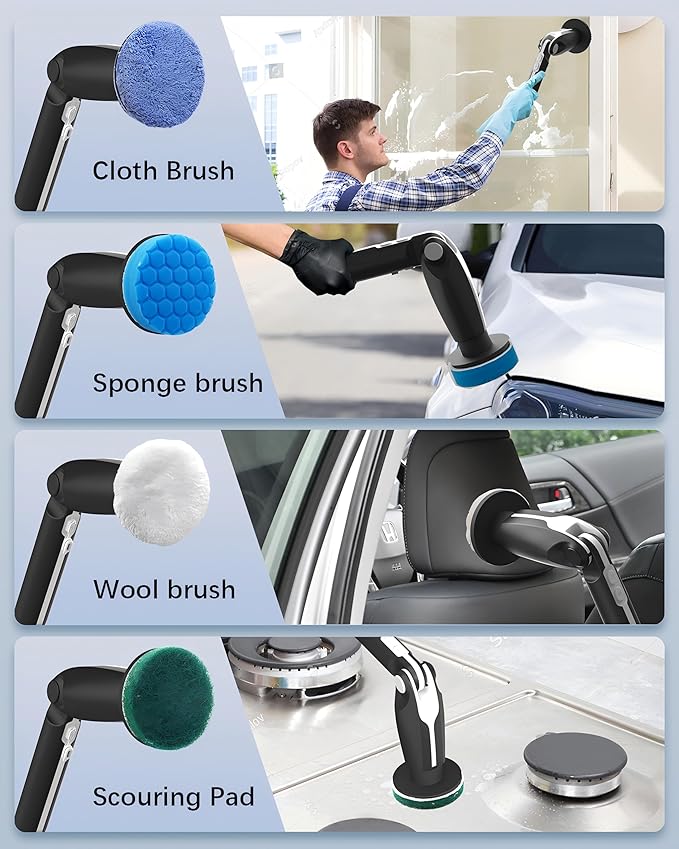 Cloth Brush

Sponge brush

Wool brush

Scouring Pad